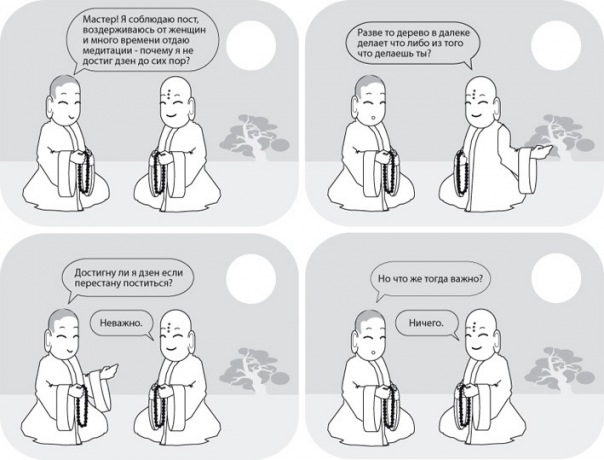 Мастер! Я соблюдаю пост, воздерживаюсь от женщин и много времени отдаю медитации - почему я не достиг дзен до сих пор?

Разве то дерево в далеке делает что либо из того что делаешь ты?

Достигну ли я дзен если перестану поститься?

Неважно.

Но что же тогда важно?

Ничего.